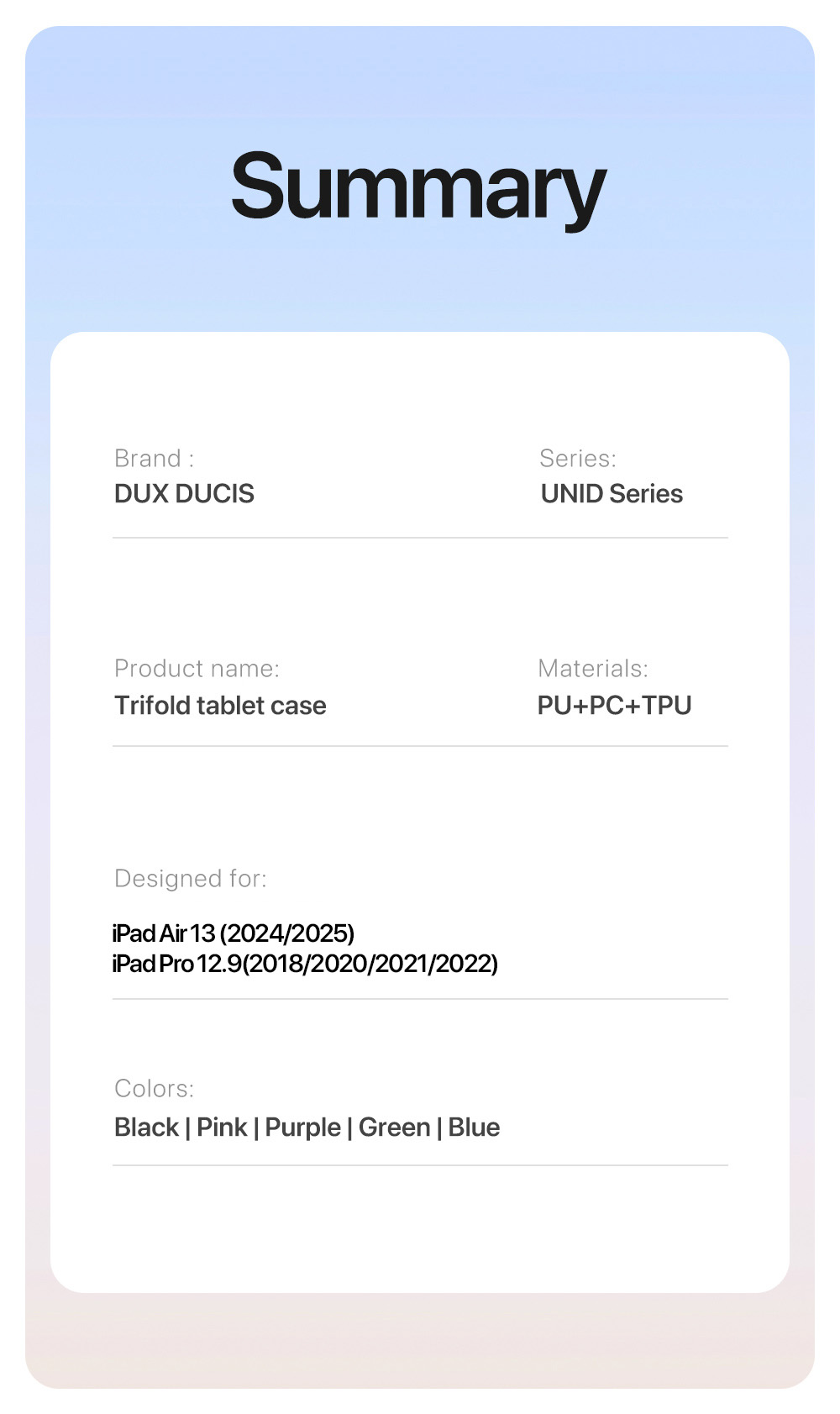 Summary

Brand :
DUX DUCIS

Series:
UNID Series

Product name:
Trifold tablet case

Materials:
PU+PC+TPU

Designed for:

iPad Air 13 (2024/2025)
iPad Pro 12.9(2018/2020/2021/2022)

Colors:
Black | Pink | Purple | Green | Blue